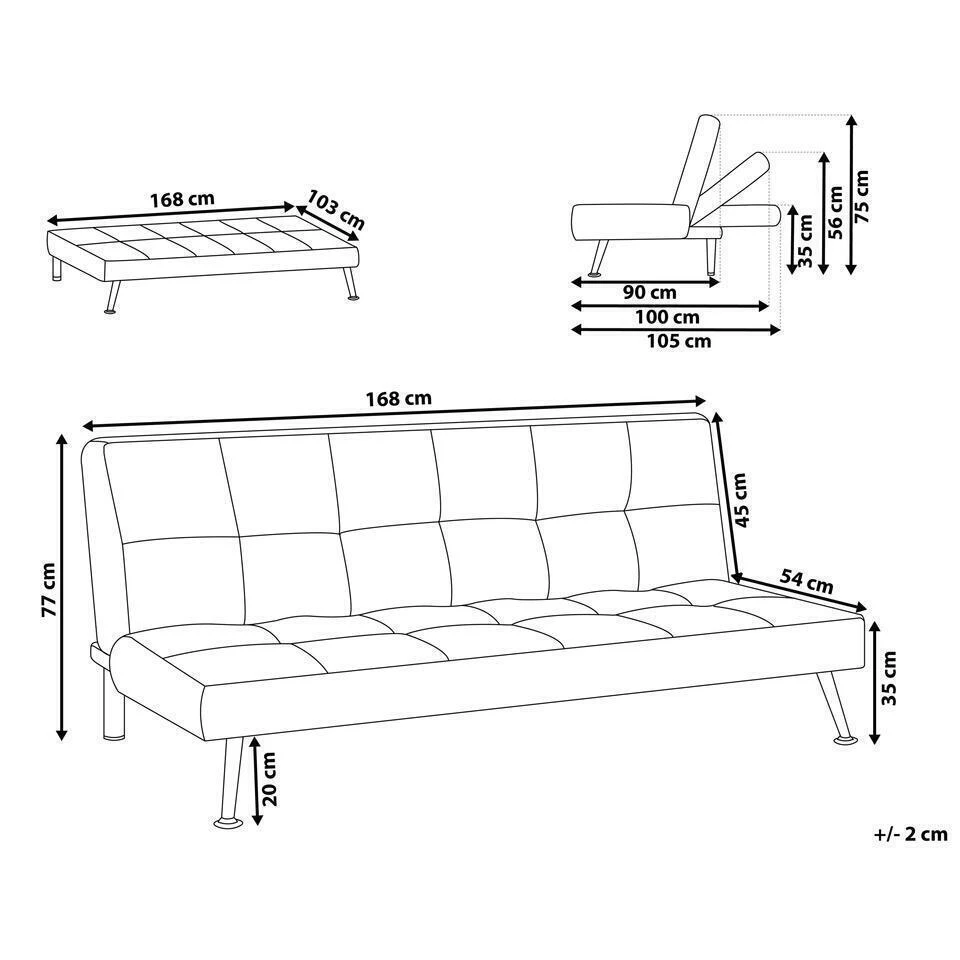 168 cm
103 cm

35 cm
56 cm
75 cm
90 cm
100 cm
105 cm

168 cm
77 cm
45 cm
54 cm
35 cm
20 cm

+/- 2 cm