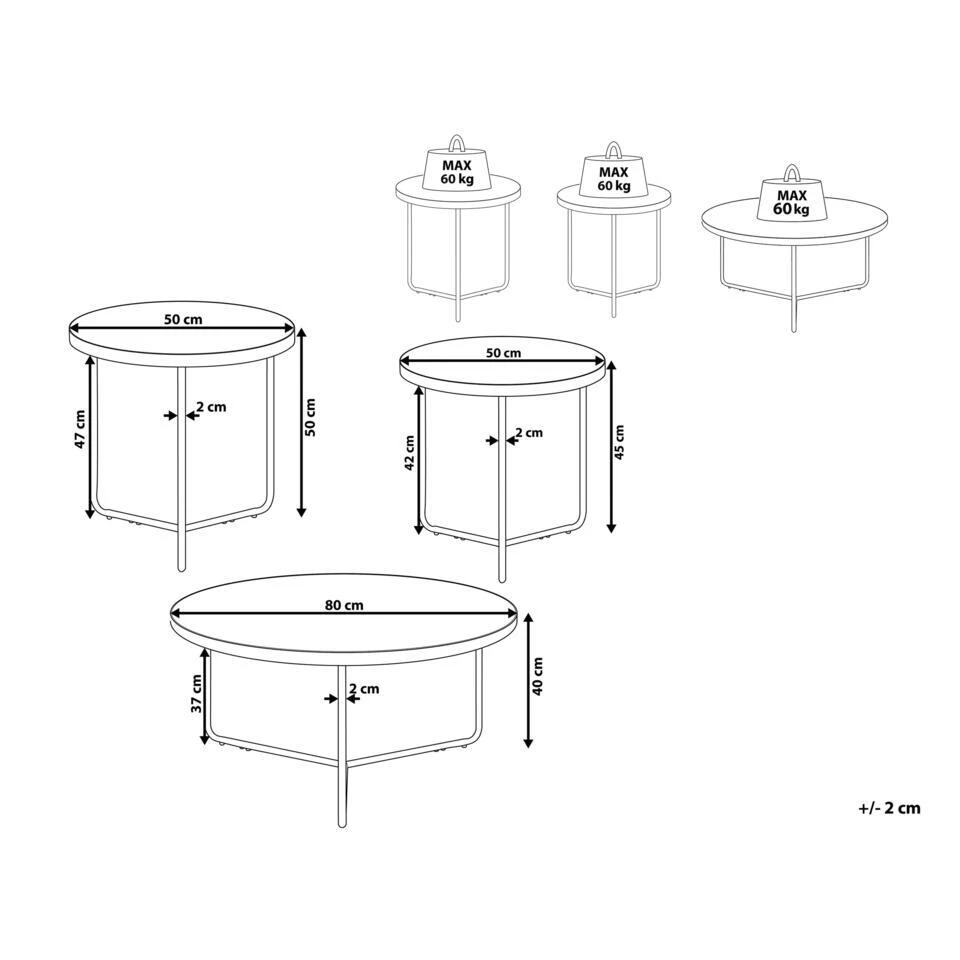 MAX
60 kg

MAX
60 kg

MAX
60 kg

50 cm
47 cm
2 cm
50 cm

50 cm
42 cm
2 cm
45 cm

80 cm
37 cm
2 cm
40 cm

+/- 2 cm